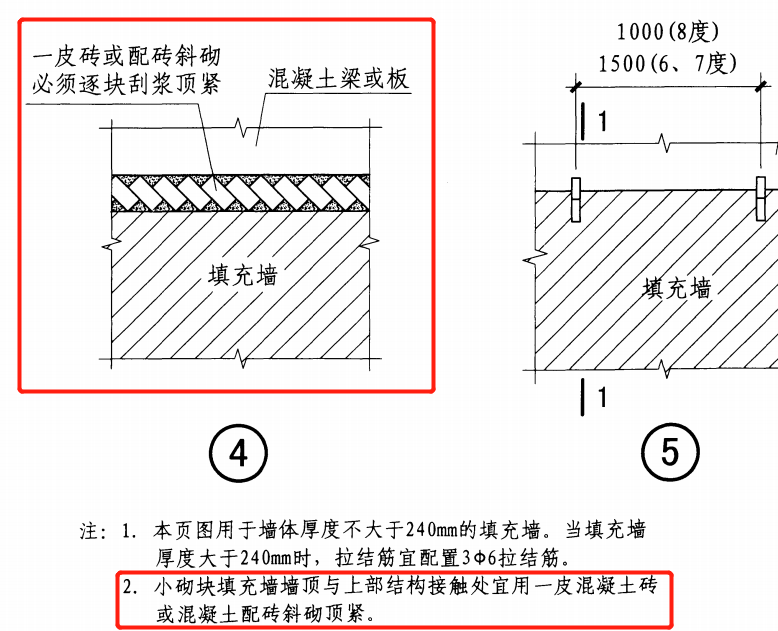 一皮砖或配砖斜砌
必须逐块刮浆顶紧

混凝土梁或板

填充墙

4

1000(8度)
1500(6、7度)

1

填充墙

1

5

注：1. 本页图用于墙体厚度不大于240mm的填充墙。当填充墙厚度大于240mm时，拉结筋宜配置3Φ6拉结筋。
2. 小砌块填充墙墙顶与上部结构接触处宜用一皮混凝土砖或混凝土配砖斜砌顶紧。