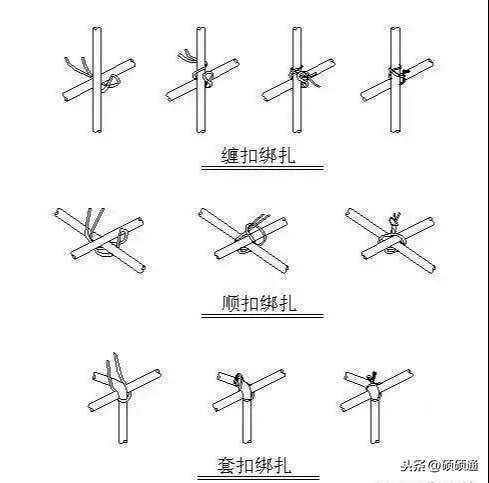 缠扣绑扎

顺扣绑扎

套扣绑扎

头条 @硕硕通