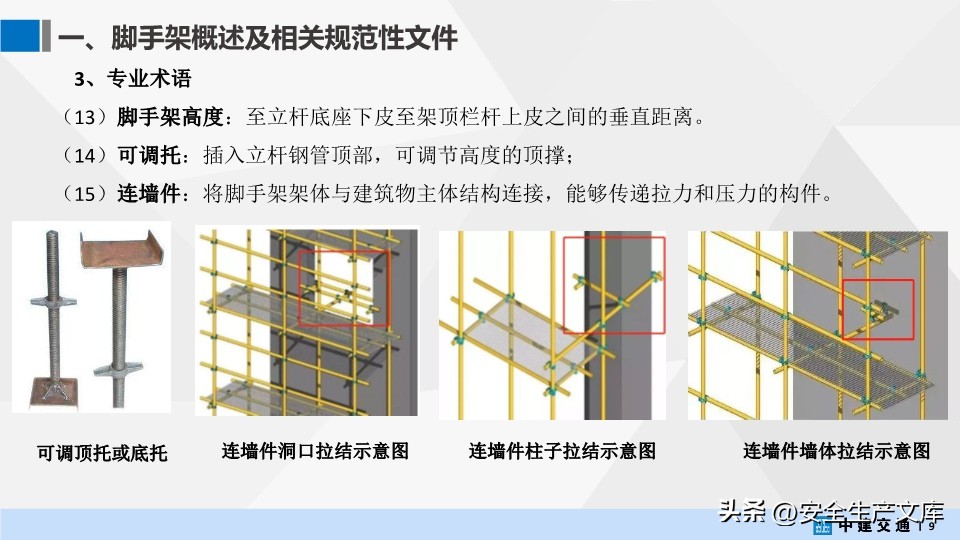 一、脚手架概述及相关规范性文件

3、专业术语

（13）脚手架高度：至立杆底座下皮至架顶栏杆上皮之间的垂直距离。

（14）可调托：插入立杆钢管顶部，可调节高度的顶撑；

（15）连墙件：将脚手架架体与建筑物主体结构连接，能够传递拉力和压力的构件。

可调顶托或底托

连墙件洞口拉结示意图

连墙件柱子拉结示意图

连墙件墙体拉结示意图

头条 @安全生产文库

中建交通 9