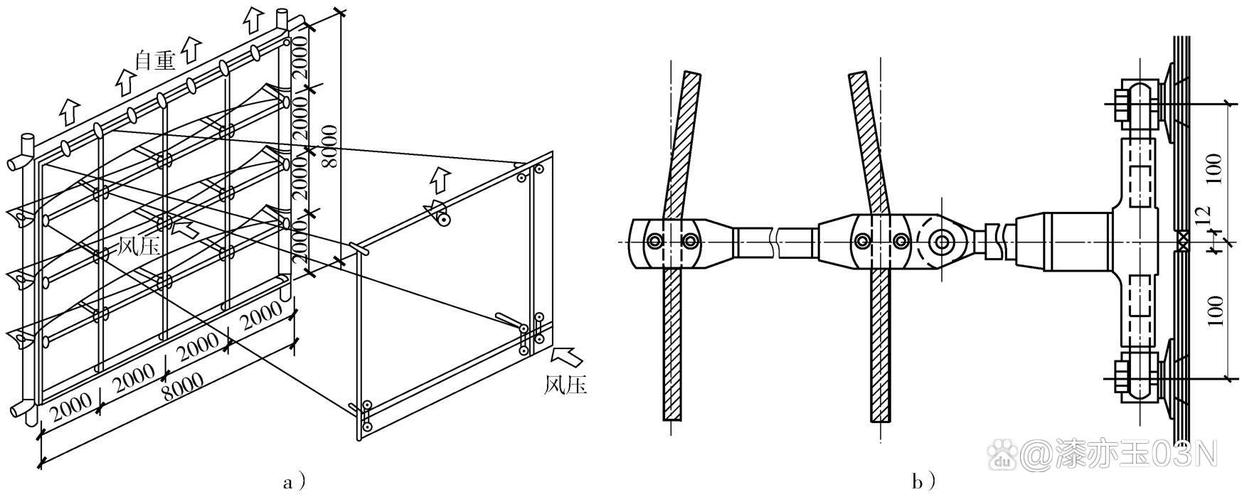 自重
2000
2000
2000
2000
8000
风压
2000
2000
2000
2000
8000
风压
a)
100
12
100
b)
@漆亦玉03N