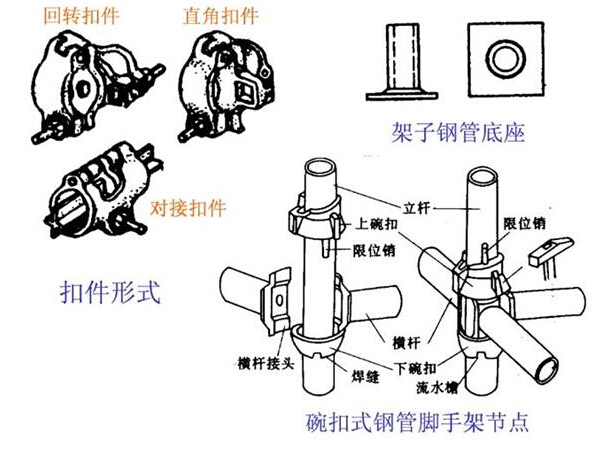 回转扣件

直角扣件

对接扣件

扣件形式

架子钢管底座

立杆

上碗扣

限位销

限位销

横杆

横杆接头

焊缝

下碗扣

流水槽

碗扣式钢管脚手架节点